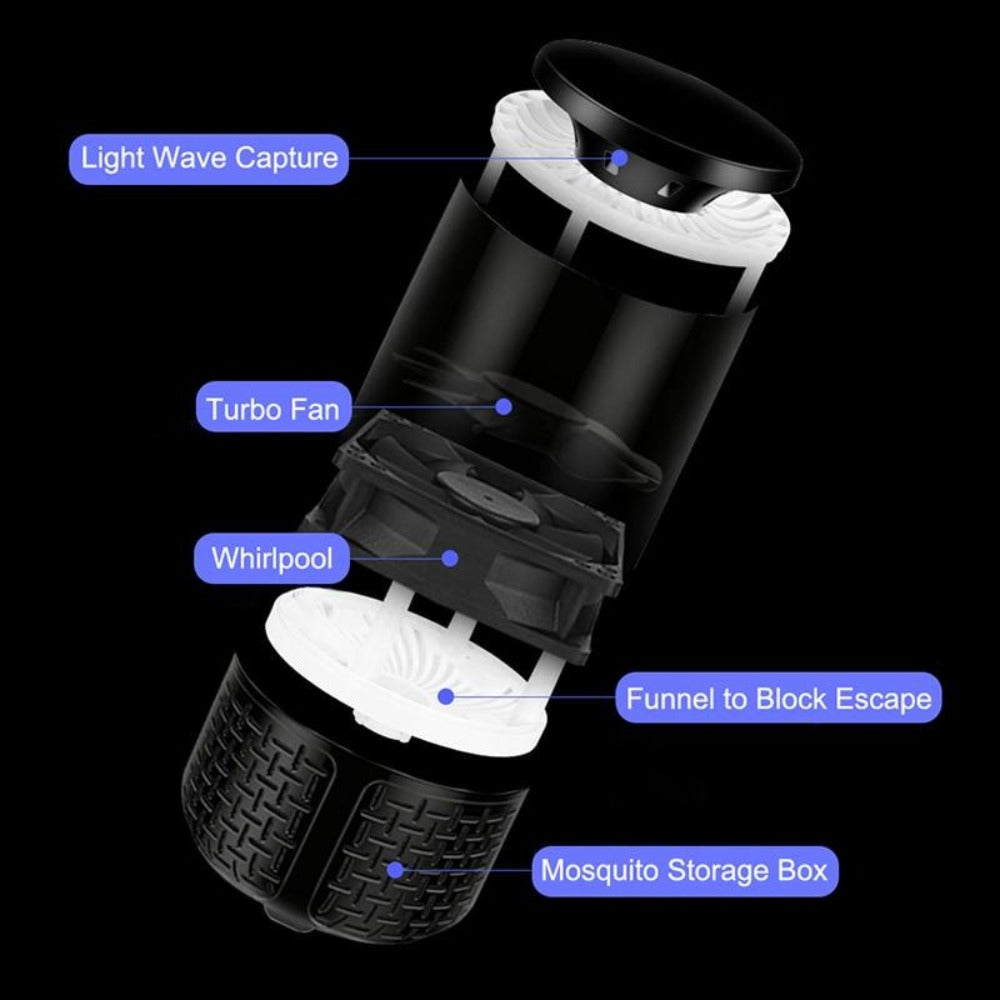 Light Wave Capture

Turbo Fan

Whirlpool

Funnel to Block Escape

Mosquito Storage Box